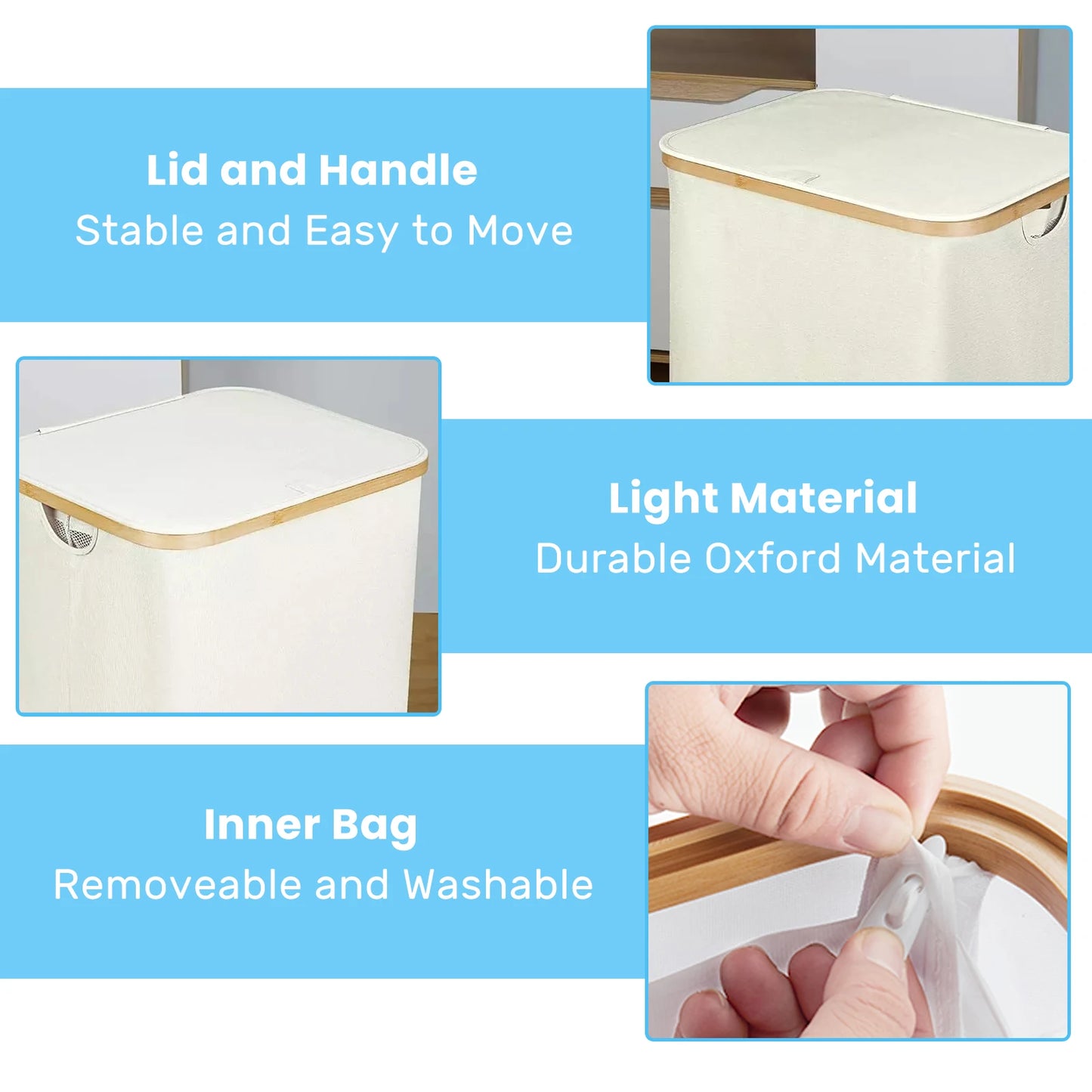 Lid and Handle
Stable and Easy to Move

Light Material
Durable Oxford Material

Inner Bag
Removeable and Washable