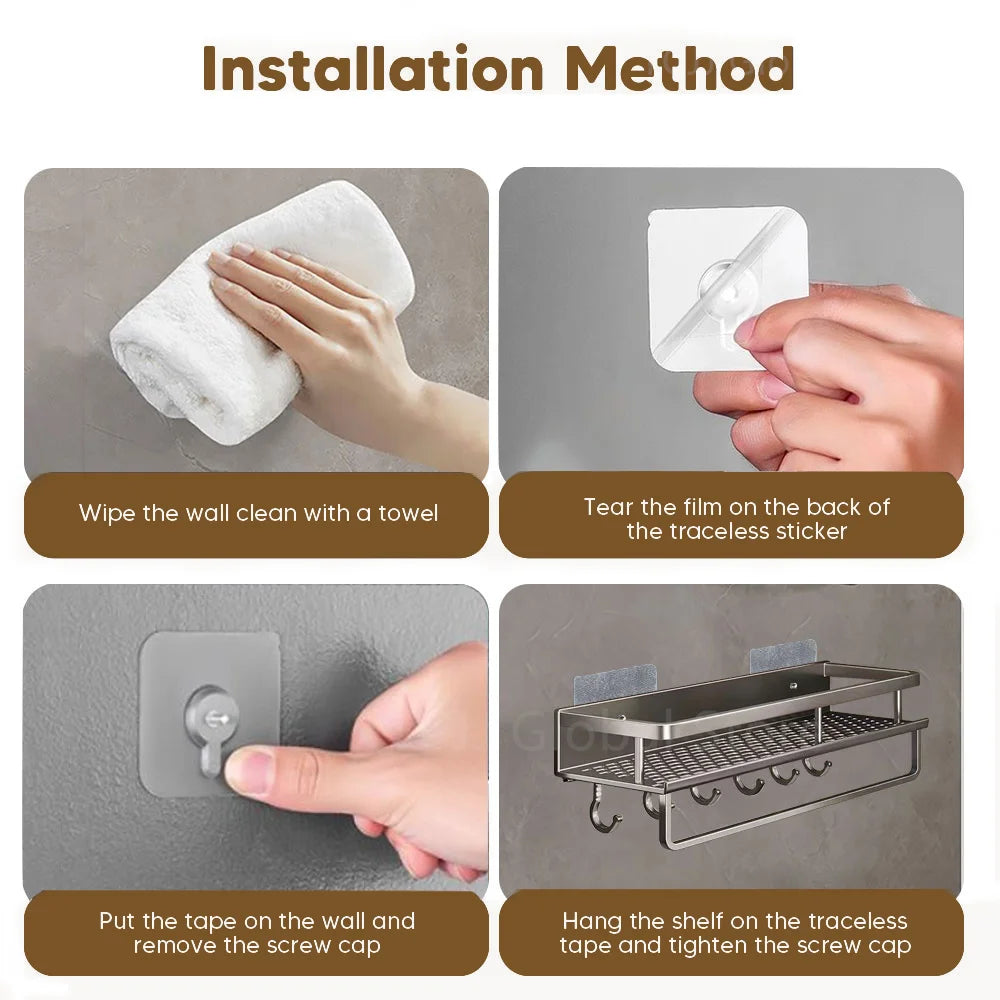 Installation Method

Wipe the wall clean with a towel

Tear the film on the back of the traceless sticker

Put the tape on the wall and remove the screw cap

Hang the shelf on the traceless tape and tighten the screw cap